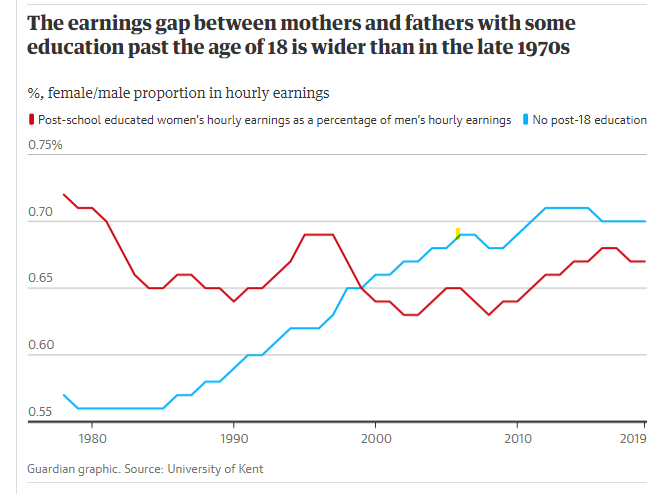 The earnings gap between mothers and fathers with some education past the age of 18 is wider than in the late 1970s

%, female/male proportion in hourly earnings

Post-school educated women's hourly earnings as a percentage of men's hourly earnings
No post-18 education

0.75%

0.70

0.65

0.60

0.55

1980
1990
2000
2010
2019

Guardian graphic. Source: University of Kent